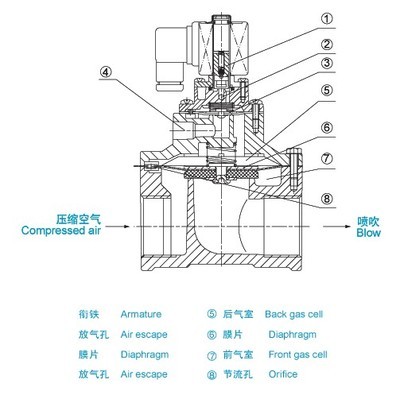 ①
②
③
④
⑤
⑥
⑦
⑧

压缩空气
Compressed air

喷吹
Blow

衔铁 Armature
放气孔 Air escape
膜片 Diaphragm
放气孔 Air escape

⑤ 后气室 Back gas cell
⑤ 膜片 Diaphragm
⑦ 前气室 Front gas cell
⑧ 节流孔 Orifice